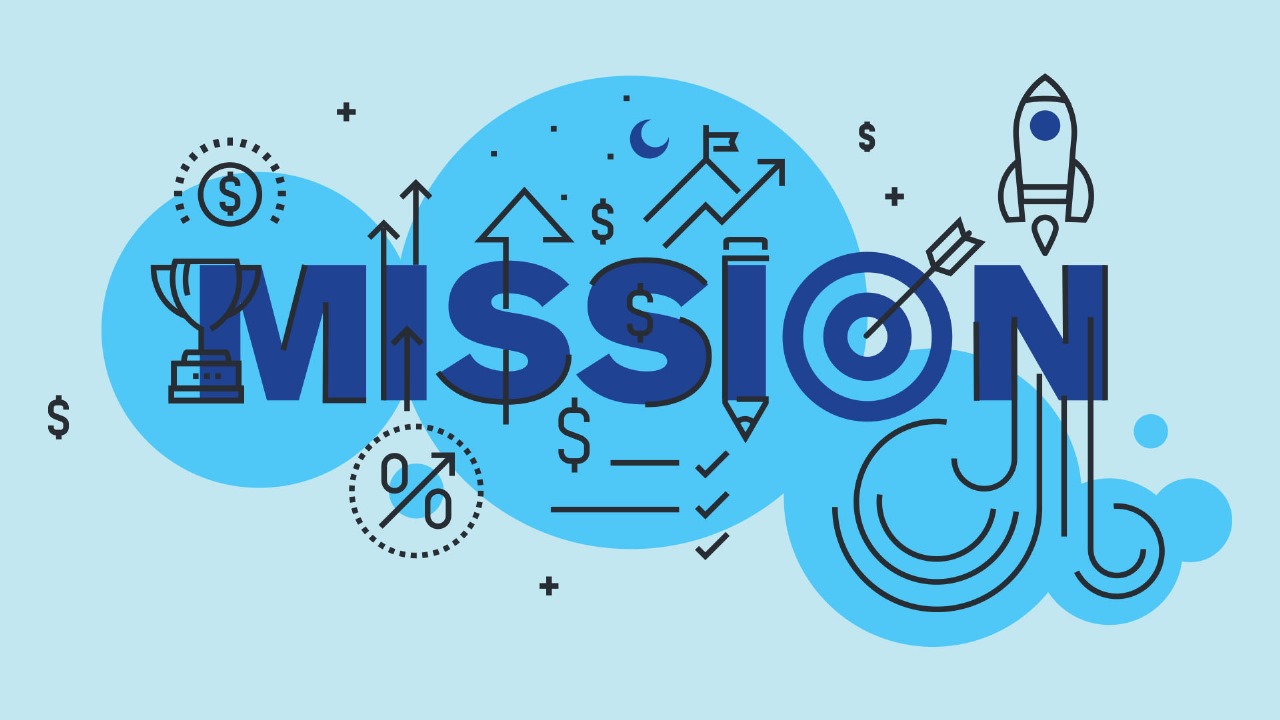 MISSION